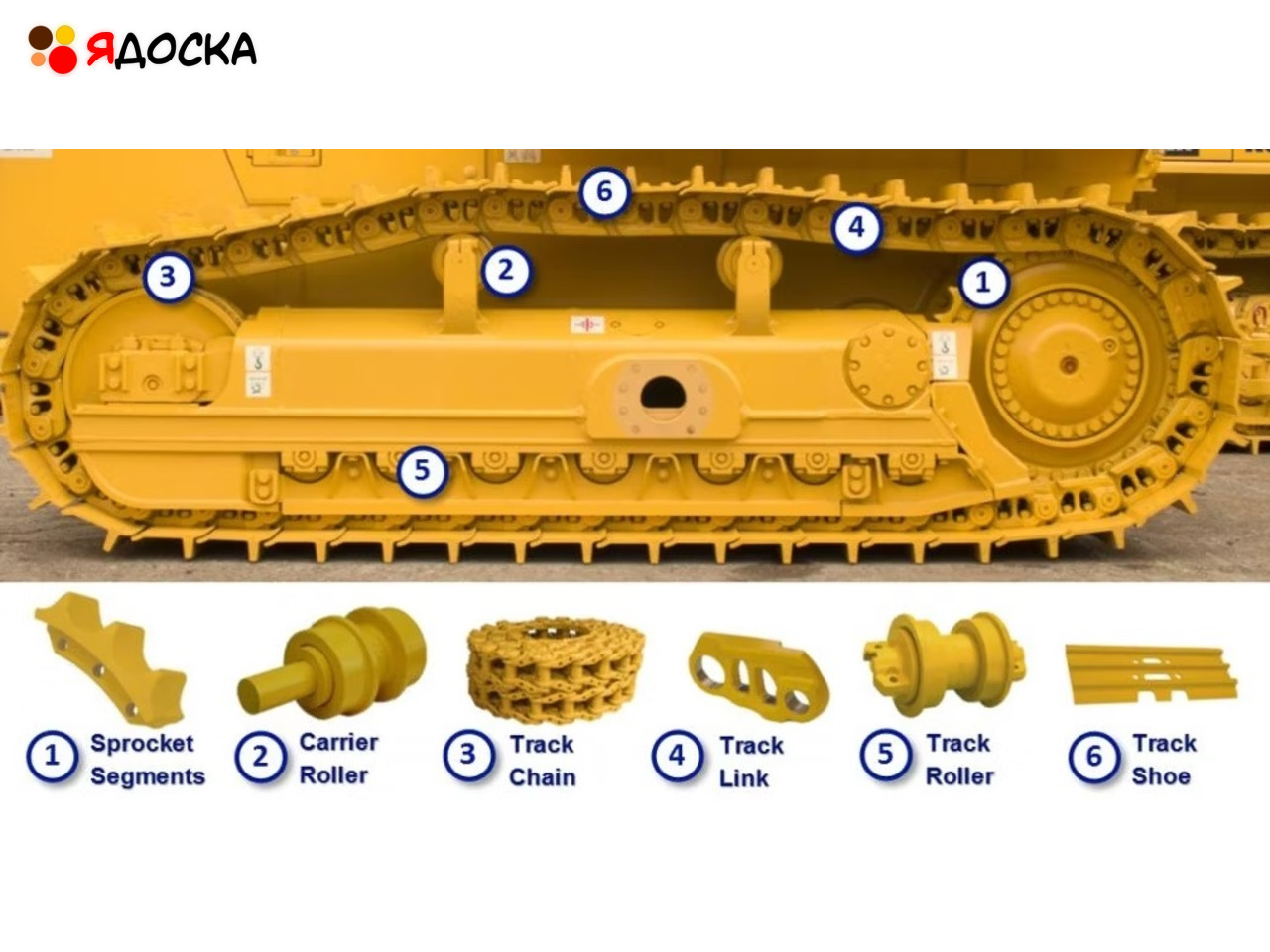 ЯДОСКА

6
4
3
2
1
5

1 Sprocket Segments
2 Carrier Roller
3 Track Chain
4 Track Link
5 Track Roller
6 Track Shoe